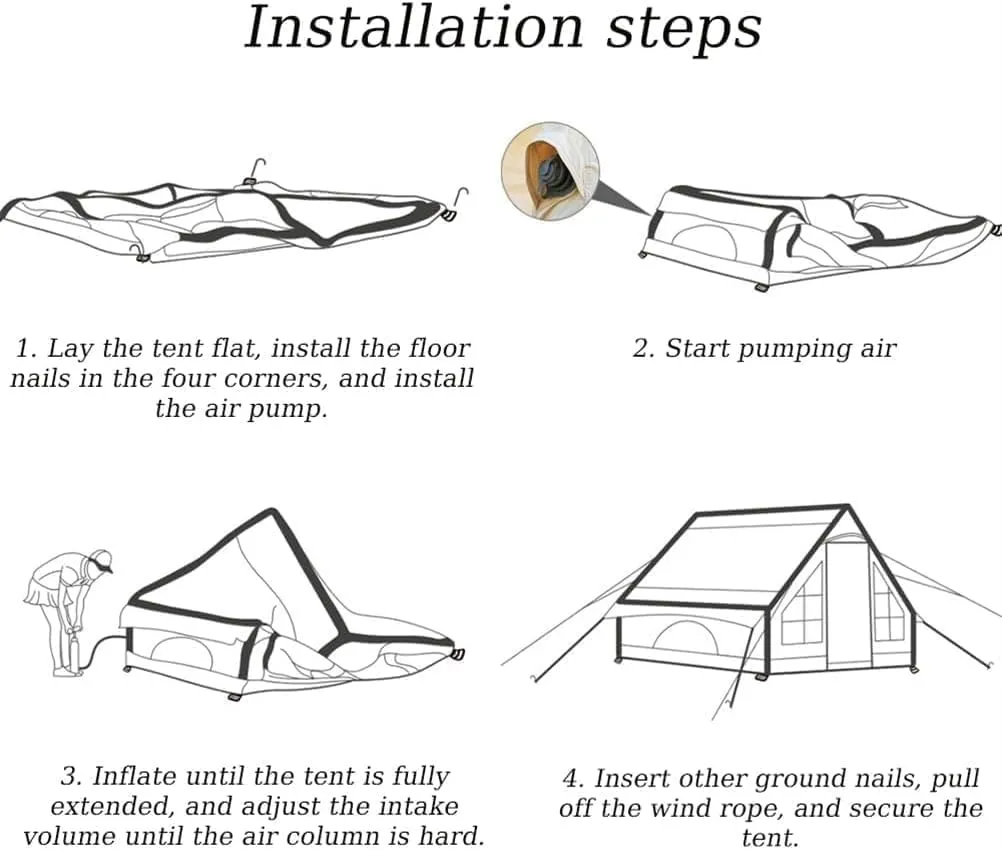 Installation steps

1. Lay the tent flat, install the floor nails in the four corners, and install the air pump.

2. Start pumping air

3. Inflate until the tent is fully extended, and adjust the intake volume until the air column is hard.

4. Insert other ground nails, pull off the wind rope, and secure the tent.