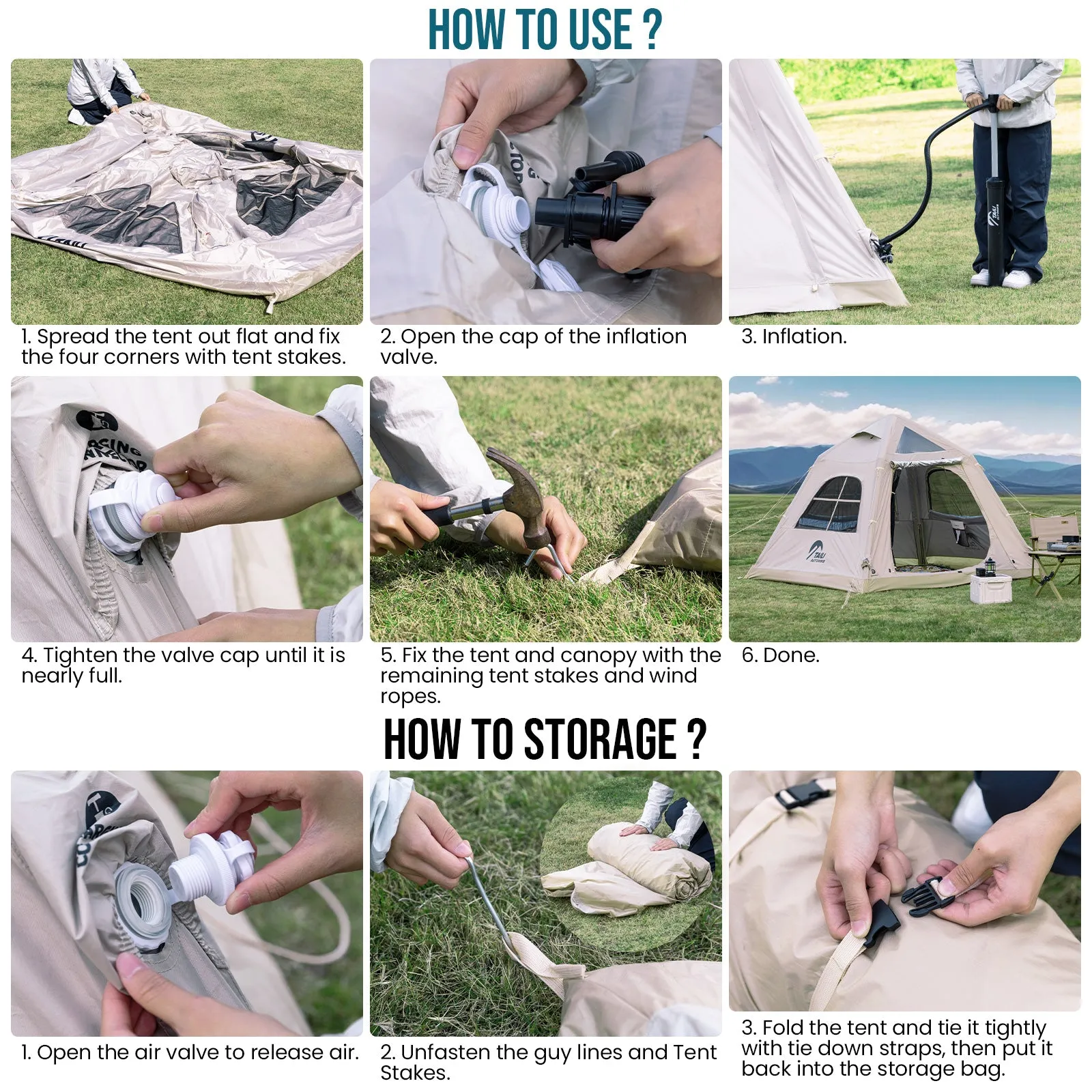 HOW TO USE ?

1. Spread the tent out flat and fix the four corners with tent stakes.

2. Open the cap of the inflation valve.

3. Inflation.

4. Tighten the valve cap until it is nearly full.

5. Fix the tent and canopy with the remaining tent stakes and wind ropes.

6. Done.

HOW TO STORAGE ?

1. Open the air valve to release air.

2. Unfasten the guy lines and Tent Stakes.

3. Fold the tent and tie it tightly with tie down straps, then put it back into the storage bag.