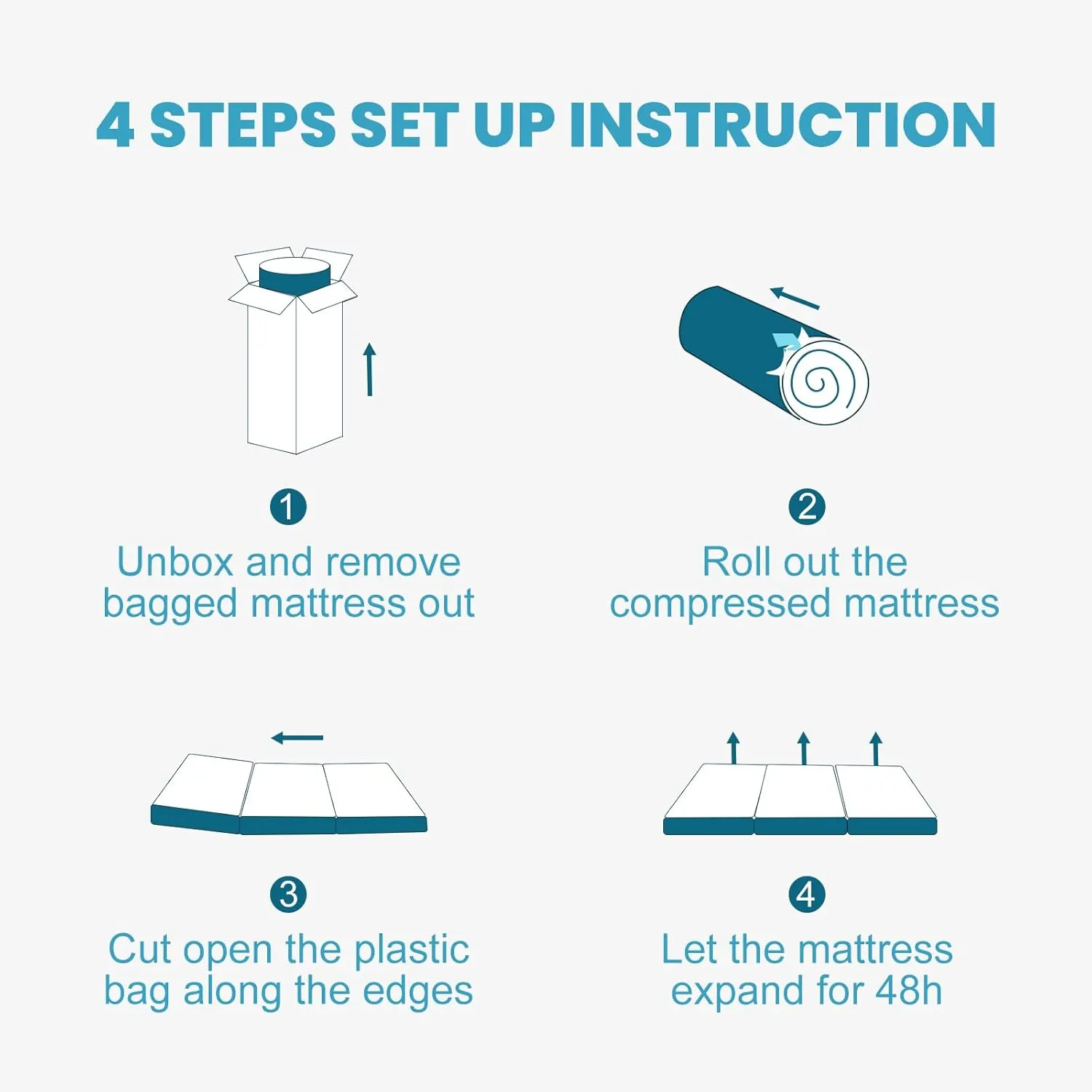 4 STEPS SET UP INSTRUCTION

1
Unbox and remove bagged mattress out

2
Roll out the compressed mattress

3
Cut open the plastic bag along the edges

4
Let the mattress expand for 48h