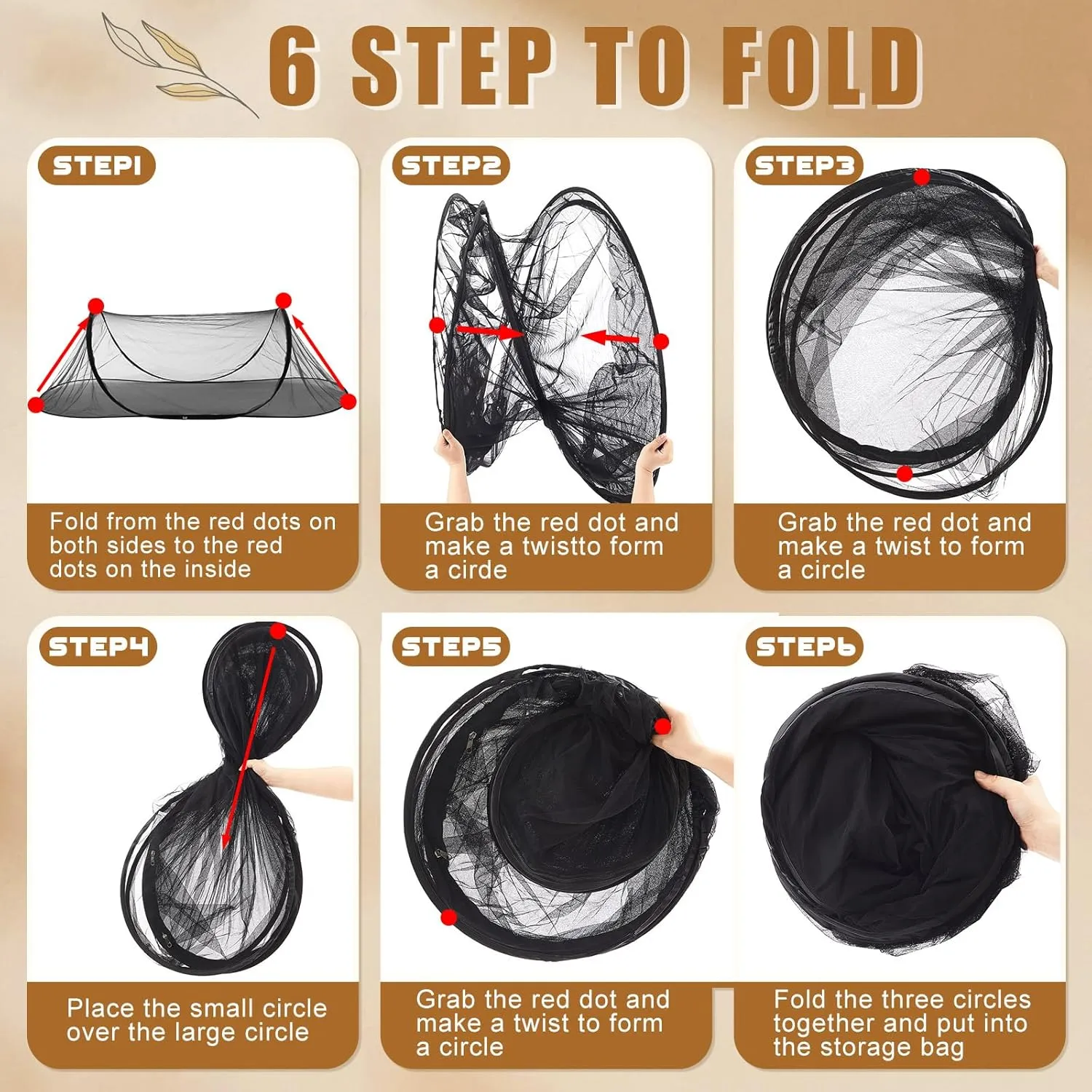 6 STEP TO FOLD

STEP1

Fold from the red dots on both sides to the red dots on the inside

STEP2

Grab the red dot and make a twistto form a cirde

STEP3

Grab the red dot and make a twist to form a circle

STEP4

Place the small circle over the large circle

STEP5

Grab the red dot and make a twist to form a circle

STEP6

Fold the three circles together and put into the storage bag